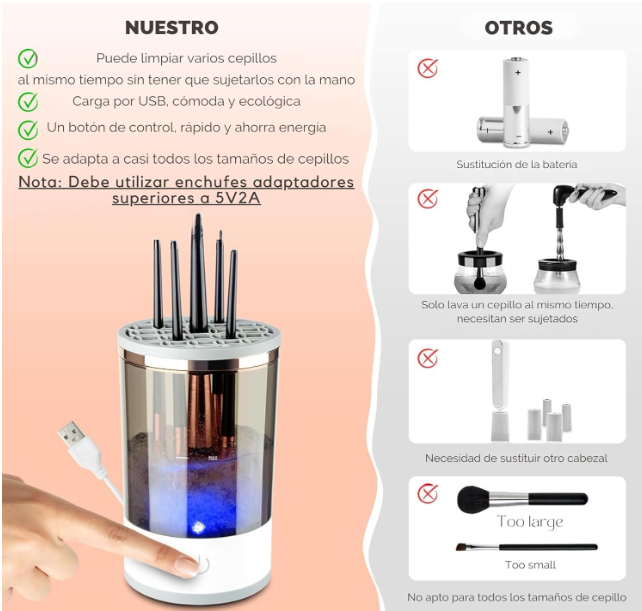 NUESTRO

Puede limpiar varios cepillos al mismo tiempo sin tener que sujetarlos con la mano

Carga por USB, cómoda y ecológica

Un botón de control, rápido y ahorra energia

Se adapta a casi todos los tamaños de cepillos

Nota: Debe utilizar enchufes adaptadores superiores a 5V2A

OTROS

Sustitución de la bateria

Solo lava un cepillo al mismo tiempo, necesitan ser sujetados

Necesidad de sustituir otro cabezal

Too large

Too small

No apto para todos los tamaños de cepillo