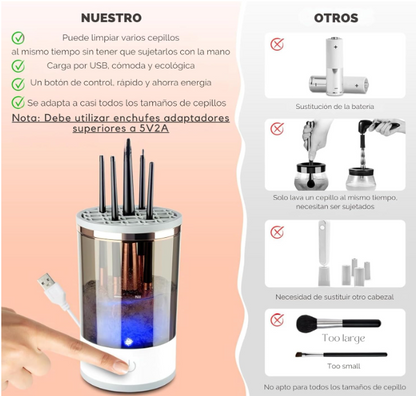 NUESTRO

Puede limpiar varios cepillos al mismo tiempo sin tener que sujetarlos con la mano

Carga por USB, cómoda y ecológica

Un botón de control, rápido y ahorra energía

Se adapta a casi todos los tamaños de cepillos

Nota: Debe utilizar enchufes adaptadores superiores a 5V2A

OTROS

Sustitución de la batería

Solo lava un cepillo al mismo tiempo, necesitan ser sujetados

Necesidad de sustituir otro cabezal

Too large

Too small

No apto para todos los tamaños de cepillo