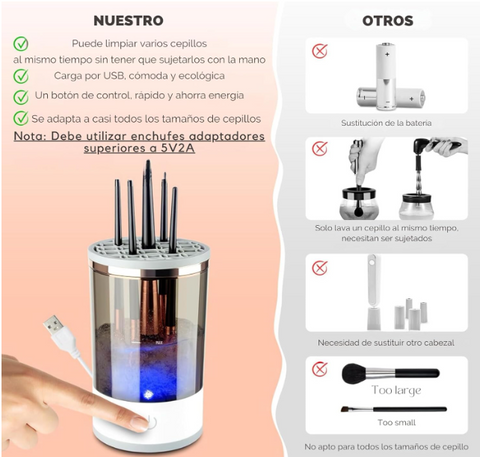 NUESTRO

Puede limpiar varios cepillos al mismo tiempo sin tener que sujetarlos con la mano

Carga por USB, cómoda y ecológica

Un botón de control, rápido y ahorra energia

Se adapta a casi todos los tamaños de cepillos

Nota: Debe utilizar enchufes adaptadores superiores a 5V2A

OTROS

Sustitución de la bateria

Solo lava un cepillo al mismo tiempo, necesitan ser sujetados

Necesidad de sustituir otro cabezal

Too large

Too small

No apto para todos los tamaños de cepillo