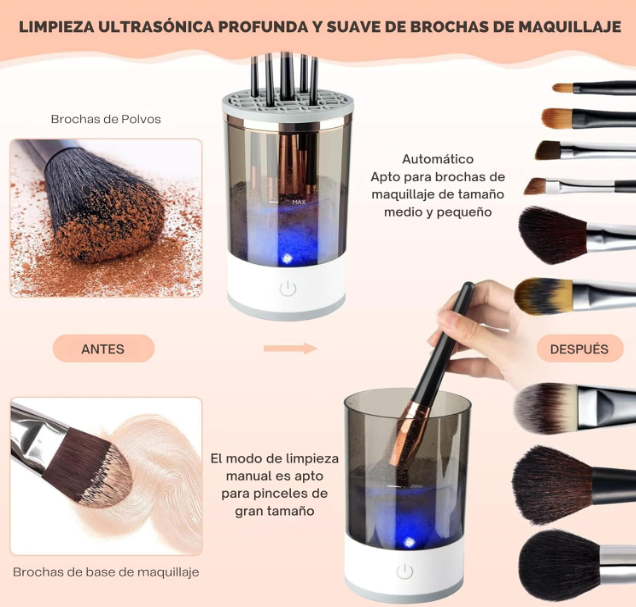 LIMPIEZA ULTRASÓNICA PROFUNDA Y SUAVE DE BROCHAS DE MAQUILLAJE

Brochas de Polvos

MAX

Automático
Apto para brochas de maquillaje de tamaño medio y pequeño

ANTES

DESPUÉS

El modo de limpieza manual es apto para pinceles de gran tamaño

Brochas de base de maquillaje